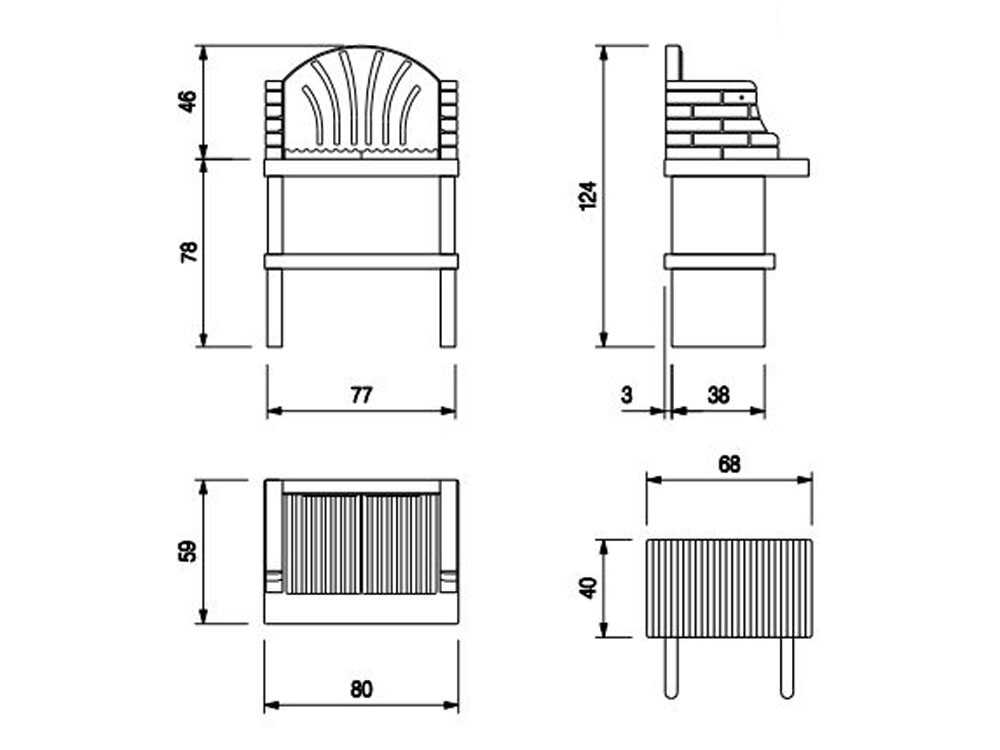 46
78
77
124
3
38
59
80
68
40