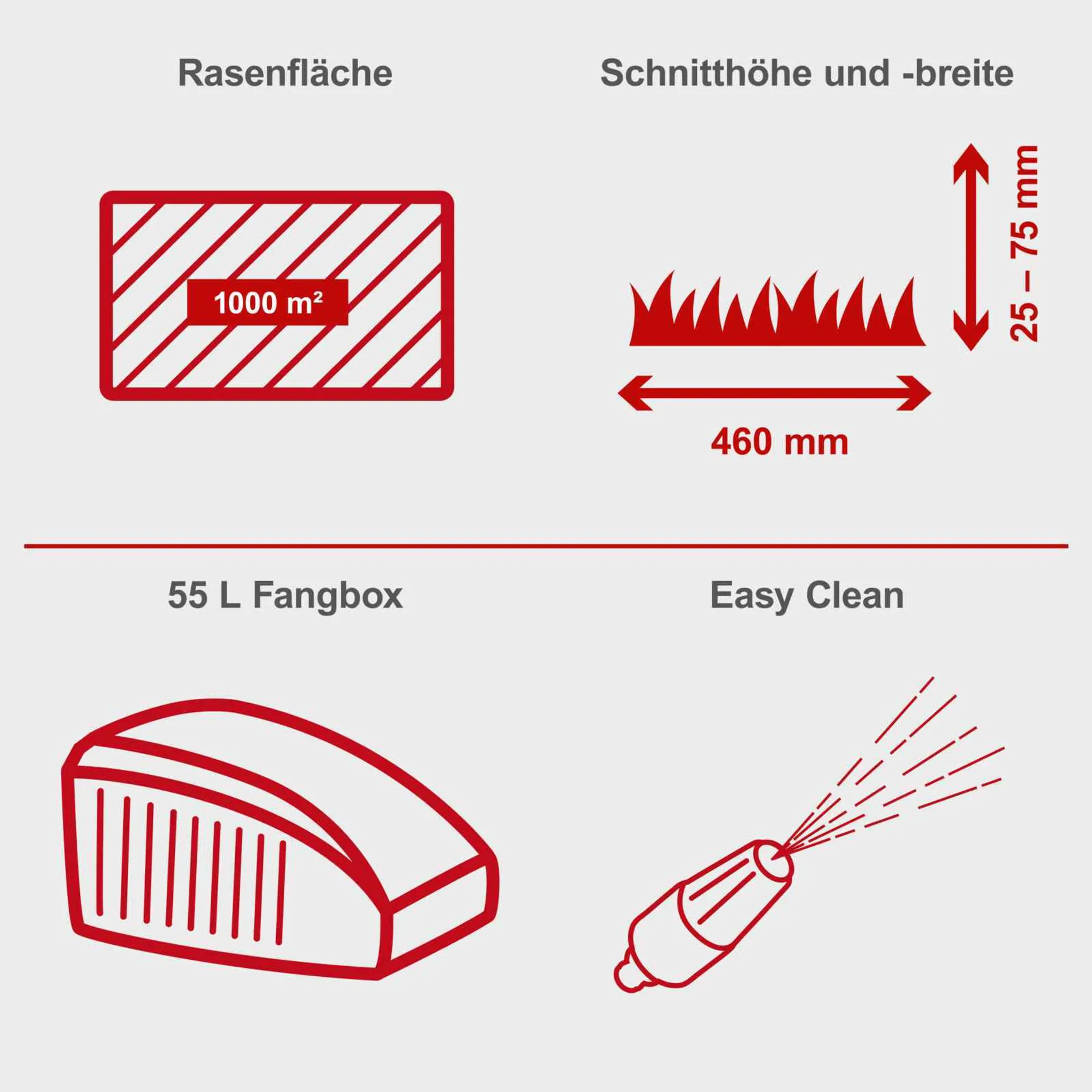 Rasenfläche

1000 m²

Schnitthöhe und -breite

25 – 75 mm

460 mm

55 L Fangbox

Easy Clean