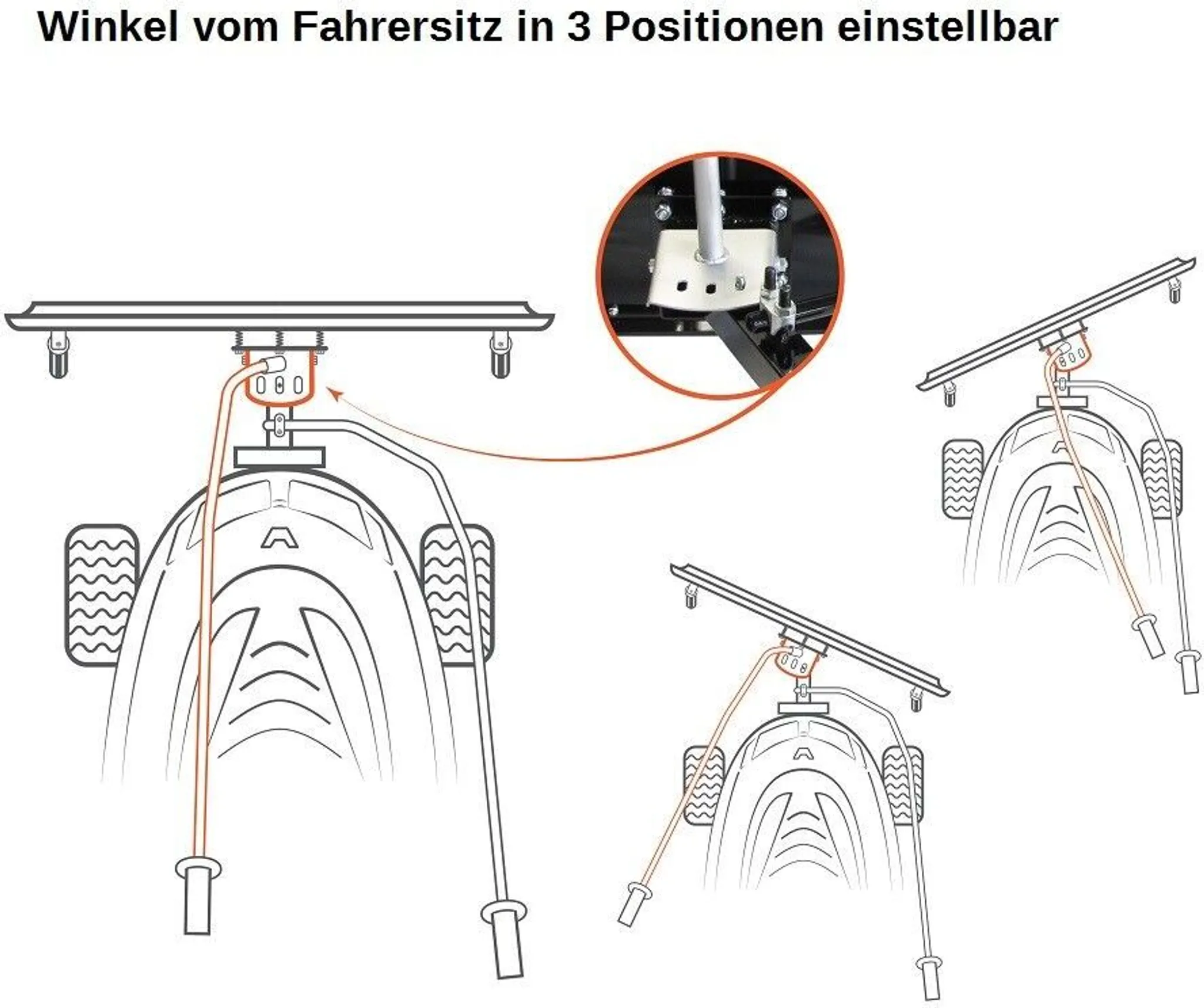 Winkel vom Fahrersitz in 3 Positionen einstellbar